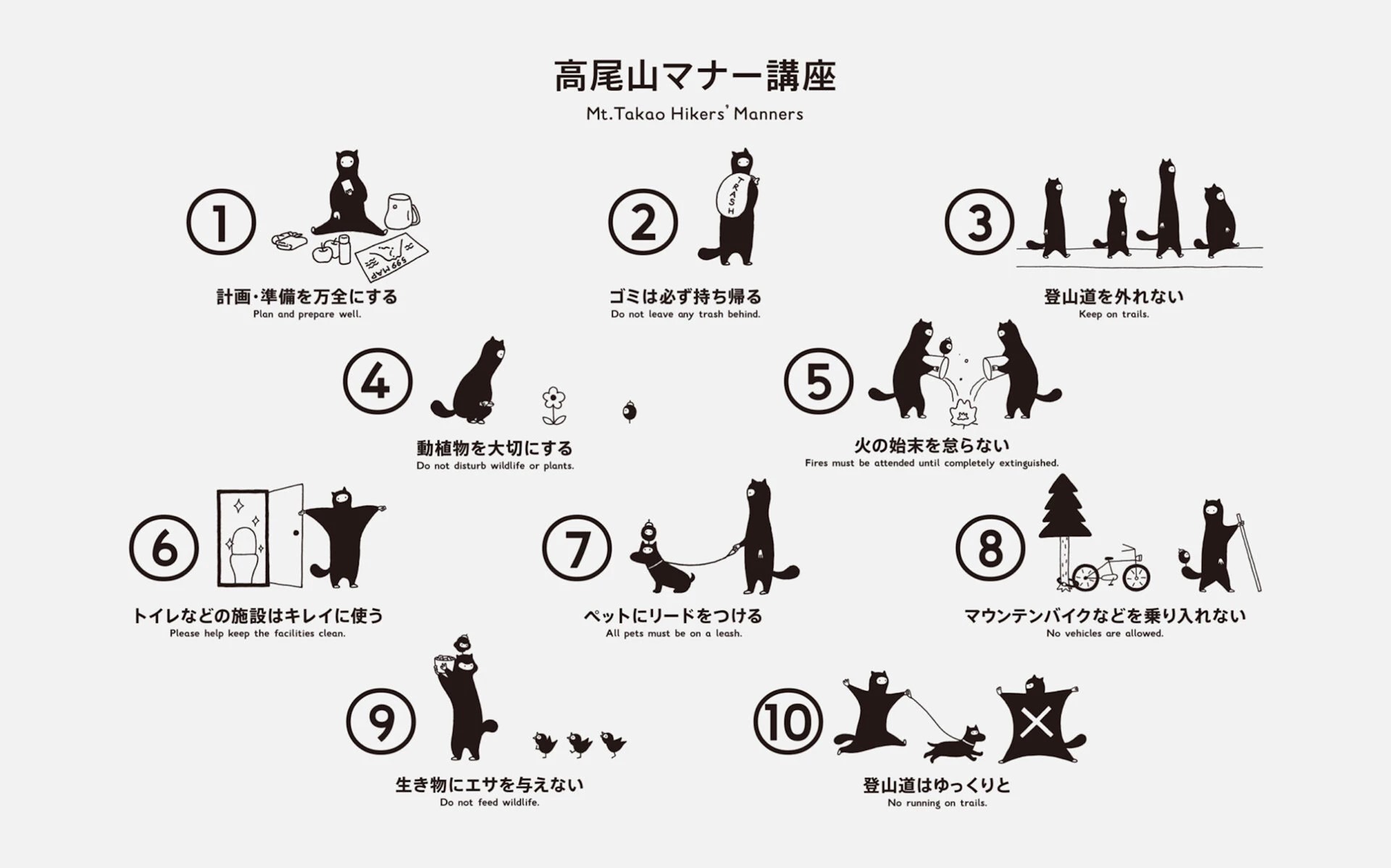 高尾山マナー講座
Mt.Takao Hikers' Manners

①
599 MAP
計画・準備を万全にする
Plan and prepare well.

②
TRASH
ゴミは必ず持ち帰る
Do not leave any trash behind.

③
登山道を外れない
Keep on trails.

④
動植物を大切にする
Do not disturb wildlife or plants.

⑤
火の始末を怠らない
Fires must be attended until completely extinguished.

⑥
トイレなどの施設はキレイに使う
Please help keep the facilities clean.

⑦
ペットにリードをつける
All pets must be on a leash.

⑧
マウンテンバイクなどを乗り入れない
No vehicles are allowed.

⑨
生き物にエサを与えない
Do not feed wildlife.

⑩
登山道はゆっくりと
No running on trails.