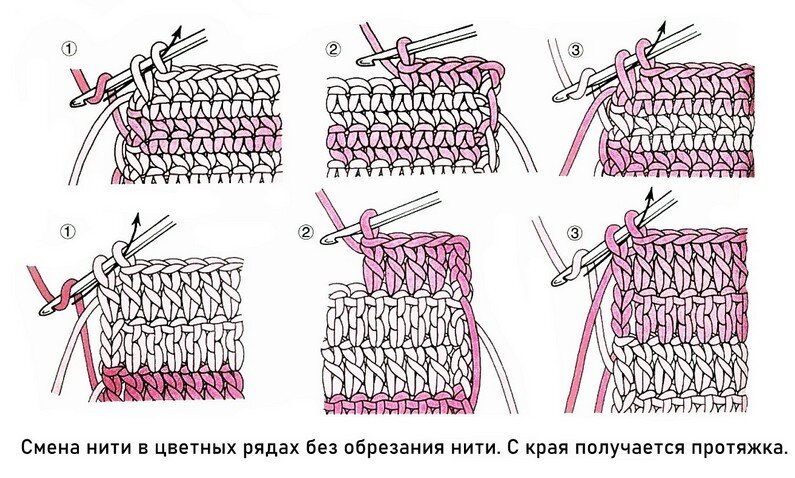 ①

②

③

①

②

③

Смена нити в цветных рядах без обрезания нити. С края получается протяжка.