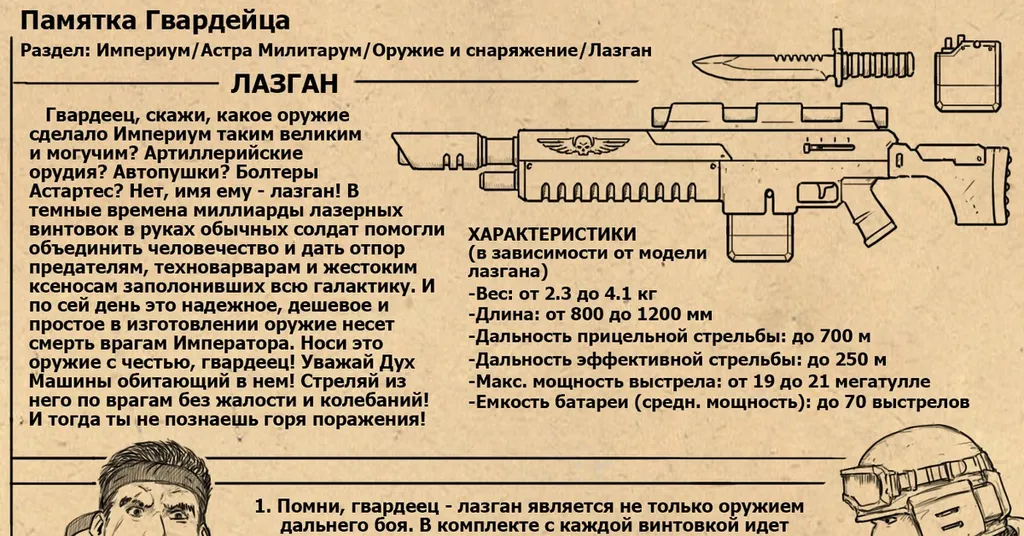 Памятка Гвардейца

Раздел: Империум/Астра Милитарум/Оружие и снаряжение/Лазган

ЛАЗГАН

Гвардеец, скажи, какое оружие сделало Империум таким великим и могучим? Артиллерийские орудия? Автопушки? Болтеры Астартес? Нет, имя ему - лазган! В темные времена миллиарды лазерных винтовок в руках обычных солдат помогли объединить человечество и дать отпор предателям, техноварварам и жестоким ксеносам заполонивших всю галактику. И по сей день это надежное, дешевое и простое в изготовлении оружие несет смерть врагам Императора. Носи это оружие с честью, гвардеец! Уважай Дух Машины обитающий в нем! Стреляй из него по врагам без жалости и колебаний! И тогда ты не познаешь горя поражения!

ХАРАКТЕРИСТИКИ
(в зависимости от модели лазгана)
-Вес: от 2.3 до 4.1 кг
-Длина: от 800 до 1200 мм
-Дальность прицельной стрельбы: до 700 м
-Дальность эффективной стрельбы: до 250 м
-Макс. мощность выстрела: от 19 до 21 мегатулле
-Емкость батареи (средн. мощность): до 70 выстрелов

1. Помни, гвардеец - лазган является не только оружием дальнего боя. В комплекте с каждой винтовкой идет